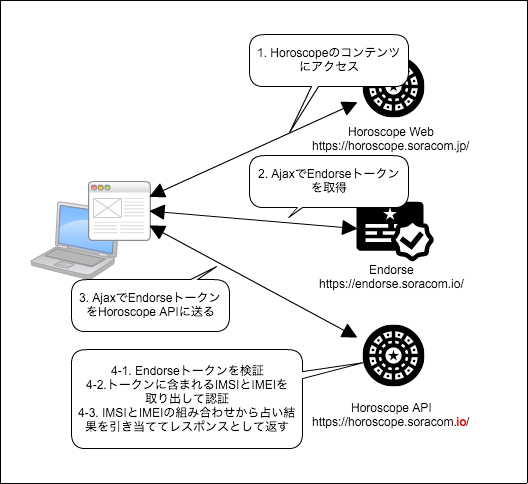 1. Horoscopeのコンテンツにアクセス

Horoscope Web
https://horoscope.soracom.jp/

2. AjaxでEndorseトークンを取得

Endorse
https://endorse.soracom.io/

3. AjaxでEndorseトークンをHoroscope APIに送る

4-1. Endorseトークンを検証
4-2.トークンに含まれるIMSIとIMEIを取り出して認証
4-3. IMSIとIMEIの組み合わせから占い結果を引き当ててレスポンスとして返す

Horoscope API
https://horoscope.soracom.io/